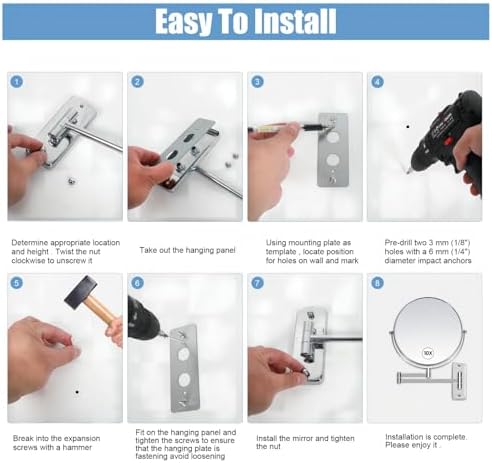 Easy To Install

1

Determine appropriate location and height . Twist the nut clockwise to unscrew it

2

Take out the hanging panel

3

Using mounting plate as template , locate position for holes on wall and mark

4

Pre-drill two 3 mm (1/8") holes with a 6 mm (1/4") diameter impact anchors

5

Break into the expansion screws with a hammer

6

Fit on the hanging panel and tighten the screws to ensure that the hanging plate is fastening avoid loosening

7

Install the mirror and tighten the nut

8

10X

Installation is complete. Please enjoy it .