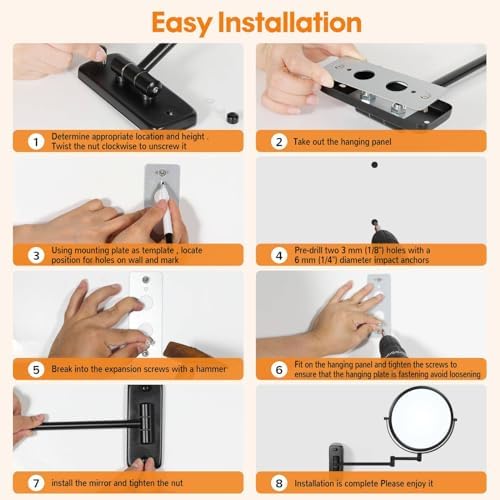 Easy Installation

1 Determine appropriate location and height . Twist the nut clockwise to unscrew it

2 Take out the hanging panel

3 Using mounting plate as template , locate position for holes on wall and mark

4 Pre-drill two 3 mm (1/8") holes with a 6 mm (1/4") diameter impact anchors

5 Break into the expansion screws with a hammer

6 Fit on the hanging panel and tighten the screws to ensure that the hanging plate is fastening avoid loosening

7 install the mirror and tighten the nut

8 Installation is complete Please enjoy it