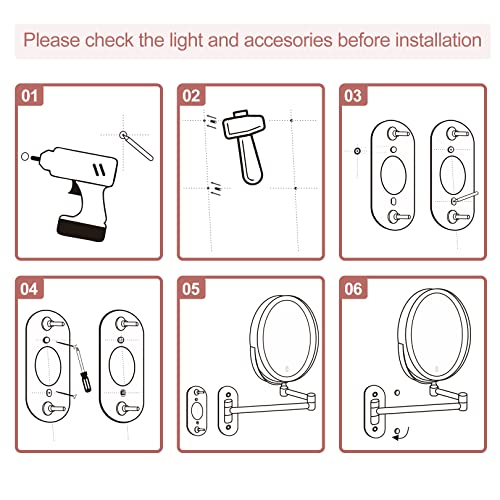 Please check the light and accesories before installation

01

02

03

04

05

06