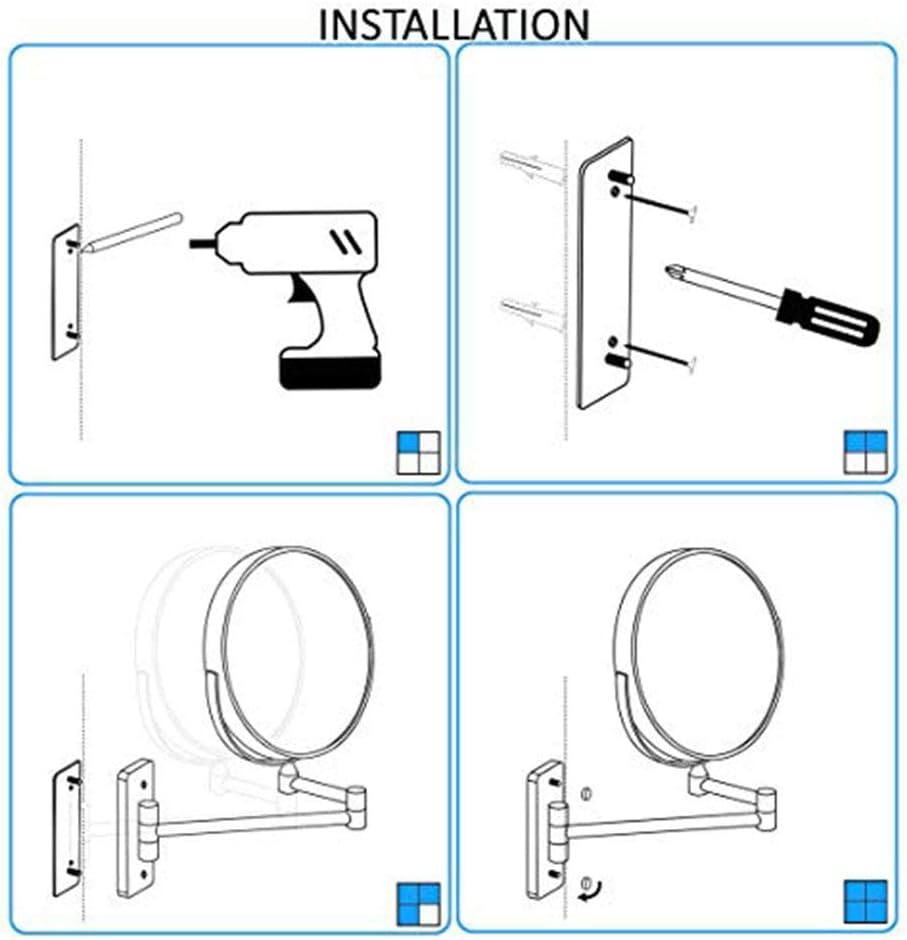 INSTALLATION