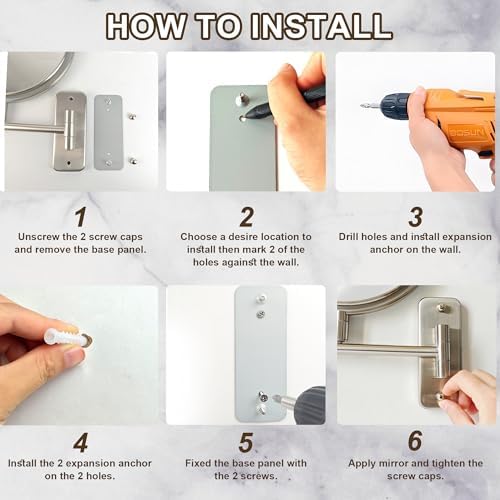 HOW TO INSTALL

BOSUN

1
Unscrew the 2 screw caps and remove the base panel.

2
Choose a desire location to install then mark 2 of the holes against the wall.

3
Drill holes and install expansion anchor on the wall.

4
Install the 2 expansion anchor on the 2 holes.

5
Fixed the base panel with the 2 screws.

6
Apply mirror and tighten the screw caps.