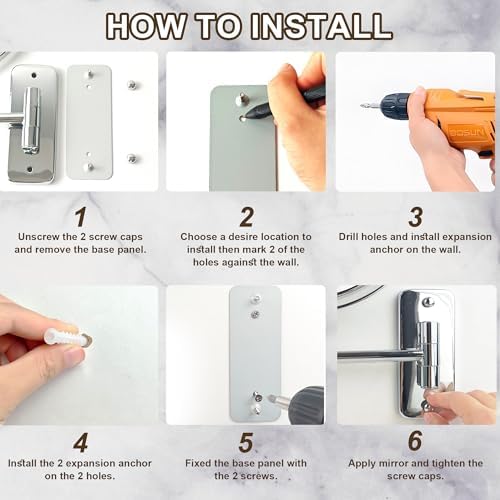 HOW TO INSTALL

BOSUN

1
Unscrew the 2 screw caps and remove the base panel.

2
Choose a desire location to install then mark 2 of the holes against the wall.

3
Drill holes and install expansion anchor on the wall.

4
Install the 2 expansion anchor on the 2 holes.

5
Fixed the base panel with the 2 screws.

6
Apply mirror and tighten the screw caps.