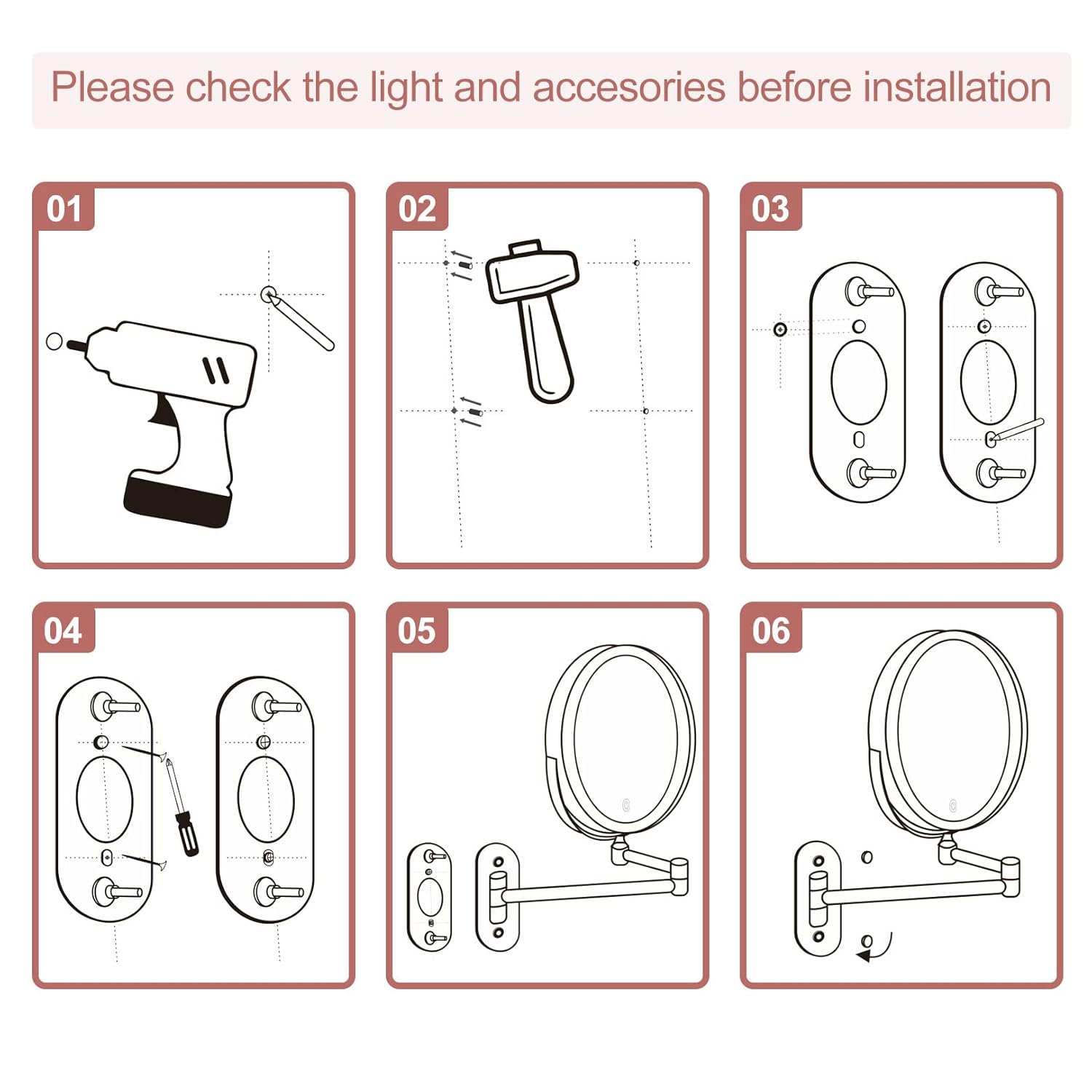 Please check the light and accesories before installation

01

02

03

04

05

06